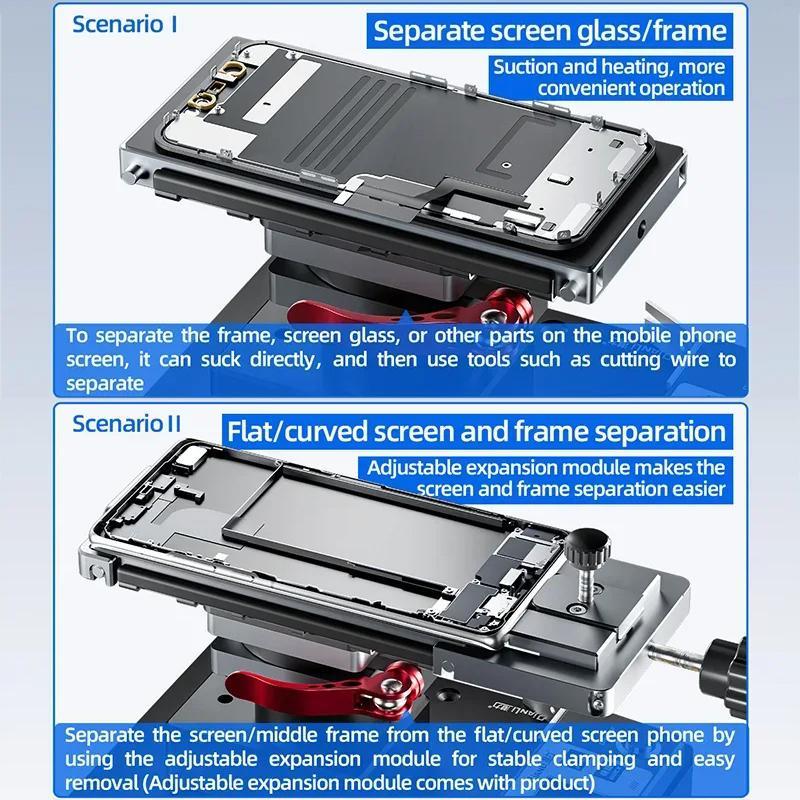 Scenario I

Separate screen glass/frame

Suction and heating, more convenient operation

To separate the frame, screen glass, or other parts on the mobile phone screen, it can suck directly, and then use tools such as cutting wire to separate

Scenario II

Flat/curved screen and frame separation

Adjustable expansion module makes the screen and frame separation easier

Separate the screen/middle frame from the flat/curved screen phone by using the adjustable expansion module for stable clamping and easy removal (Adjustable expansion module comes with product)