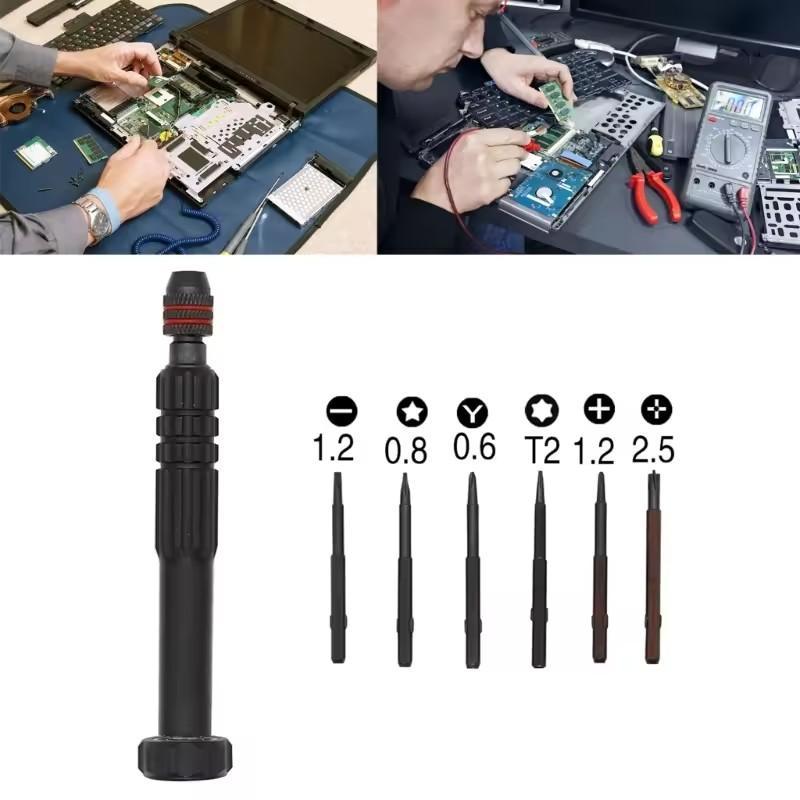 1.2 0.8 0.6 T2 1.2 2.5