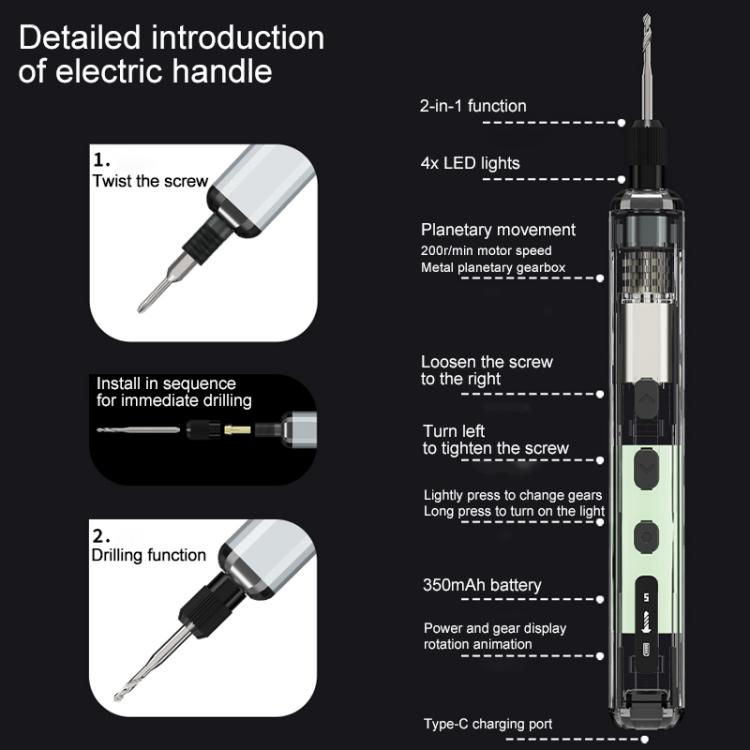 Detailed introduction of electric handle

1.
Twist the screw

Install in sequence for immediate drilling

2.
Drilling function

2-in-1 function

4x LED lights

Planetary movement
200r/min motor speed
Metal planetary gearbox

Loosen the screw to the right

Turn left to tighten the screw

Lightly press to change gears
Long press to turn on the light

350mAh battery

Power and gear display rotation animation

5

Type-C charging port