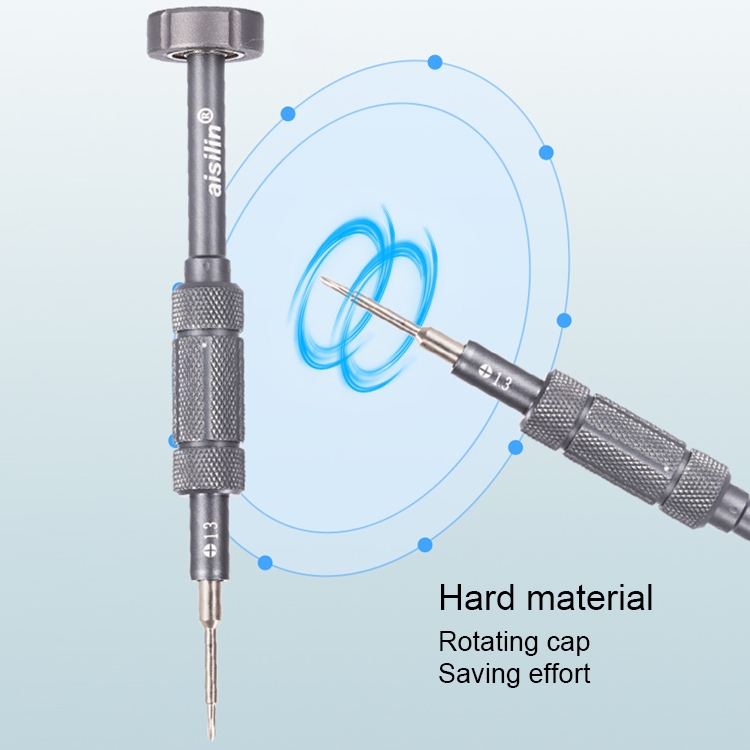 aisilin®

1.3

1.3

Hard material

Rotating cap
Saving effort