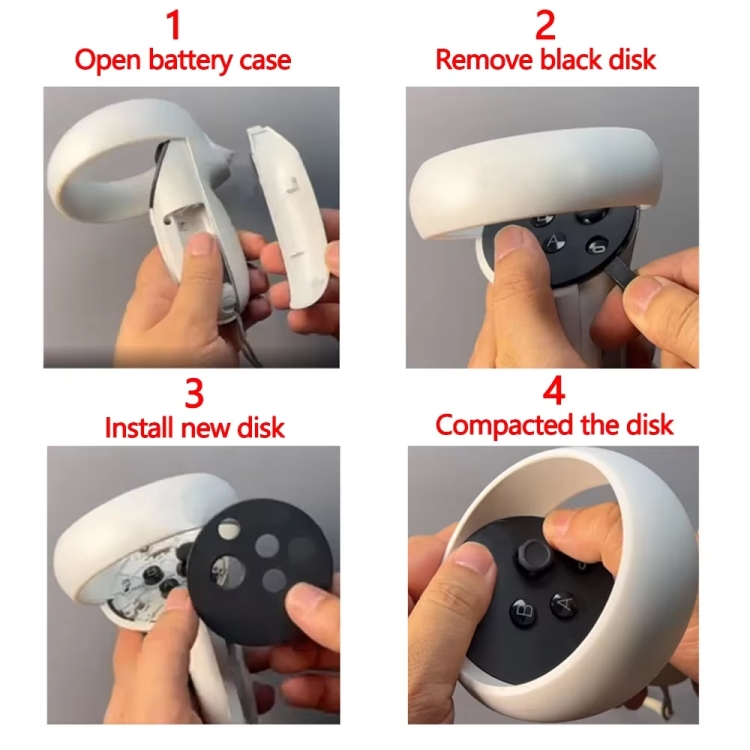 1
Open battery case

2
Remove black disk

A

3
Install new disk

4
Compacted the disk

B

A